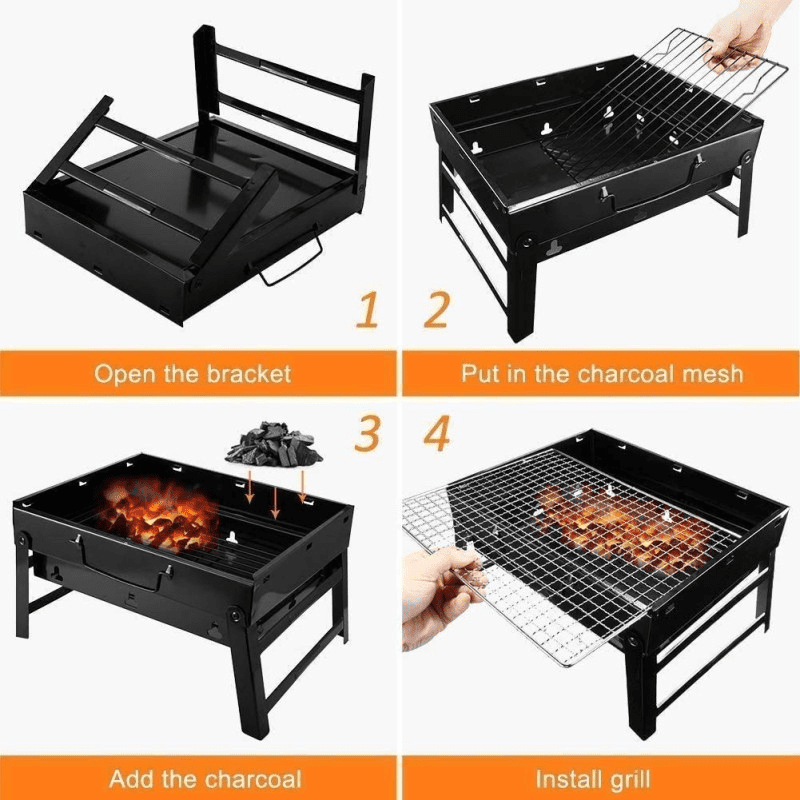 1

Open the bracket

2

Put in the charcoal mesh

3

Add the charcoal

4

Install grill